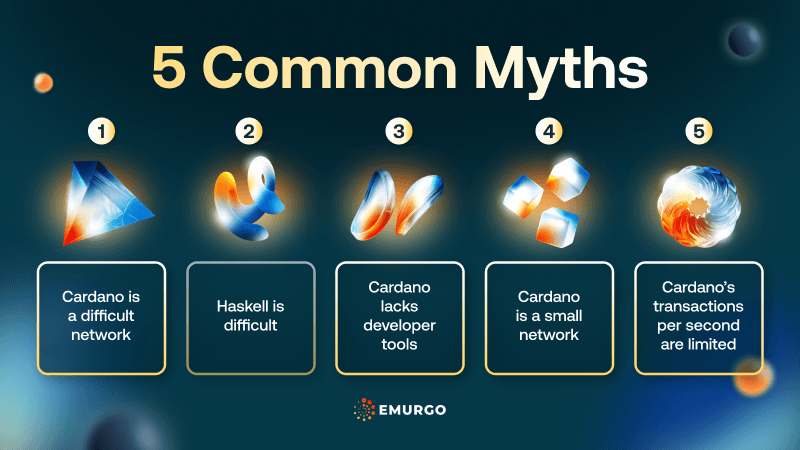 5 Common Myths

1

Cardano is a difficult network

2

Haskell is difficult

3

Cardano lacks developer tools

4

Cardano is a small network

5

Cardano's transactions per second are limited

EMURGO